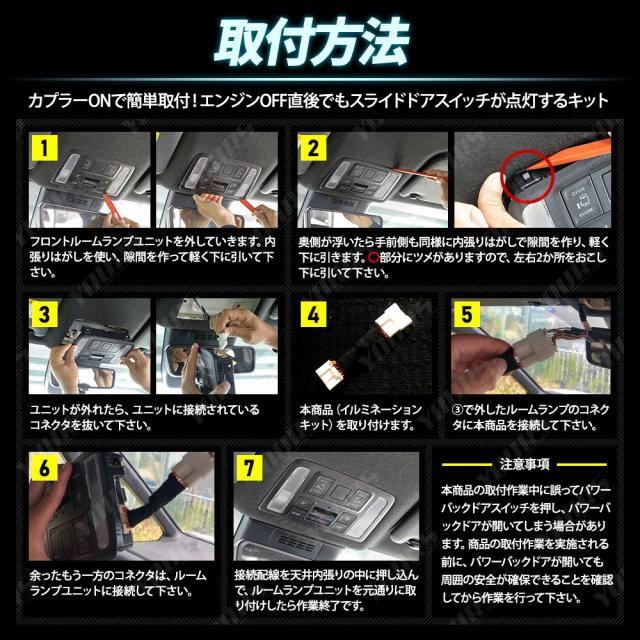 取付方法

カプラーONで簡単取付！エンジンOFF直後でもスライドドアスイッチが点灯するキット

1

フロントルームランプユニットを外していきます。内張りはがしを使い、隙間を作って軽く下に引いて下さい。

2

OPEN
CLOSE

奥側が浮いたら手前側も同様に内張りはがしで隙間を作り、軽く下に引きます。〇部分にツメがありますので、左右2か所をおこし下に引いて下さい。

3

ユニットが外れたら、ユニットに接続されているコネクタを抜いて下さい。

4

本商品（イルミネーションキット）を取り付けます。

5

③で外したルームランプのコネクタに本商品を接続して下さい。

6

余ったもう一方のコネクタは、ルームランプユニットに接続して下さい。

7

接続配線を天井内張りの中に押し込んで、ルームランプユニットを元通りに取り付けしたら作業終了です。

注意事項

本商品の取付作業中に誤ってパワーバックドアスイッチを押し、パワーバックドアが開いてしまう場合があります。商品の取付作業を実施される前に、パワーバックドアが開いても周囲の安全が確保できることを確認してから作業を行って下さい。