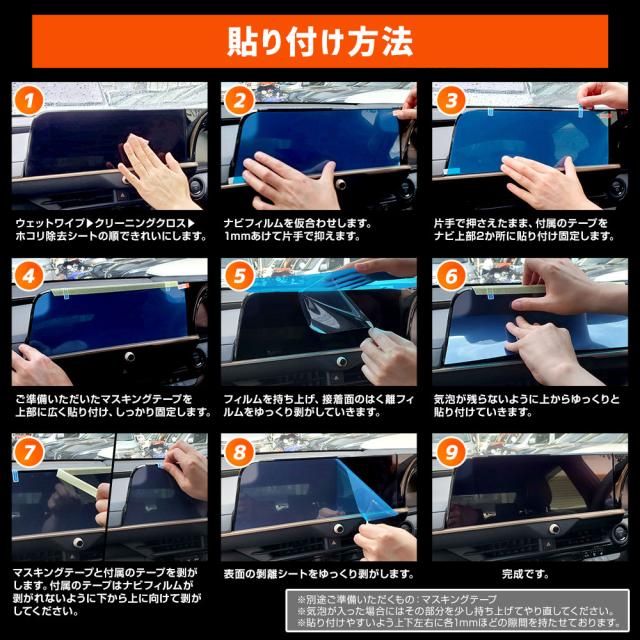 貼り付け方法

1
ウェットワイプ▶クリーニングクロス▶ホコリ除去シートの順できれいにします。

2
ナビフィルムを仮合わせします。1mmあけて片手で抑えます。

3
片手で押さえたまま、付属のテープをナビ上部2か所に貼り付け固定します。

4
ご準備いただいたマスキングテープを上部に広く貼り付け、しっかり固定します。

5
フィルムを持ち上げ、接着面のはく離フィルムをゆっくり剥がしていきます。

6
気泡が残らないように上からゆっくりと貼り付けていきます。

7
マスキングテープと付属のテープを剥がします。付属のテープはナビフィルムが剥がれないように下から上に向けて剥がしてください。

8
表面の剥離シートをゆっくり剥がします。

9
完成です。

※別途ご準備いただくもの：マスキングテープ
※気泡が入った場合にはその部分を少し持ち上げてやり直してください。
※貼り付けやすいよう上下左右に各1mmほどの隙間を持たせております。