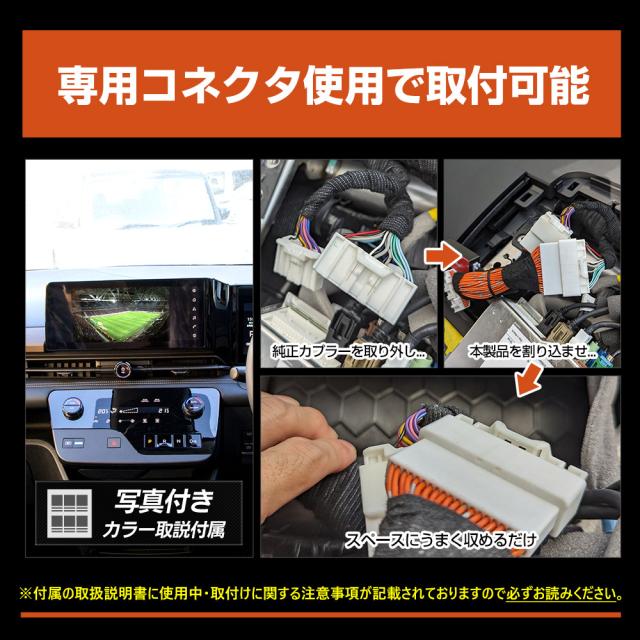 専用コネクタ使用で取付可能

写真付き
カラー取説付属

純正カプラーを取り外し...

本製品を割り込ませ...

スペースにうまく収めるだけ

※付属の取扱説明書に使用中・取付けに関する注意事項が記載されておりますので必ずお読みください。