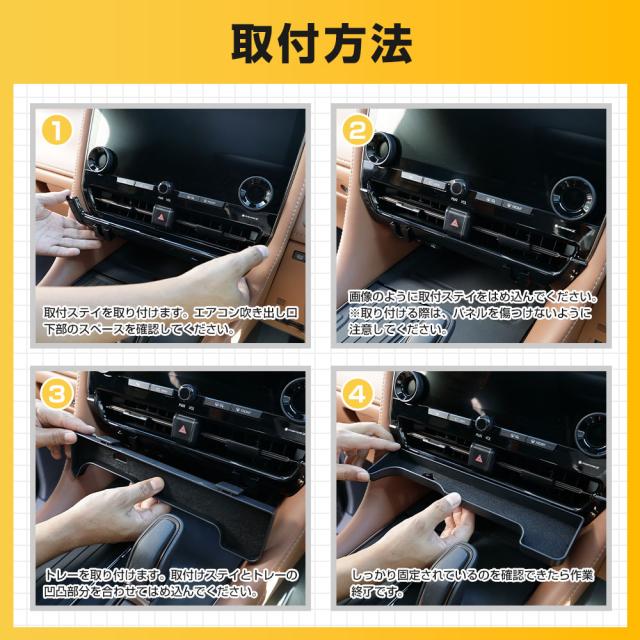 取付方法

1

取付ステイを取り付けます。エアコン吹き出し口下部のスペースを確認してください。

2

画像のように取付ステイをはめ込んでください。
※取り付ける際は、パネルを傷つけないように注意してください。

3

トレーを取り付けます。取付けステイとトレーの凹凸部分を合わせてはめ込んでください。

4

しっかり固定されているのを確認できたら作業終了です。