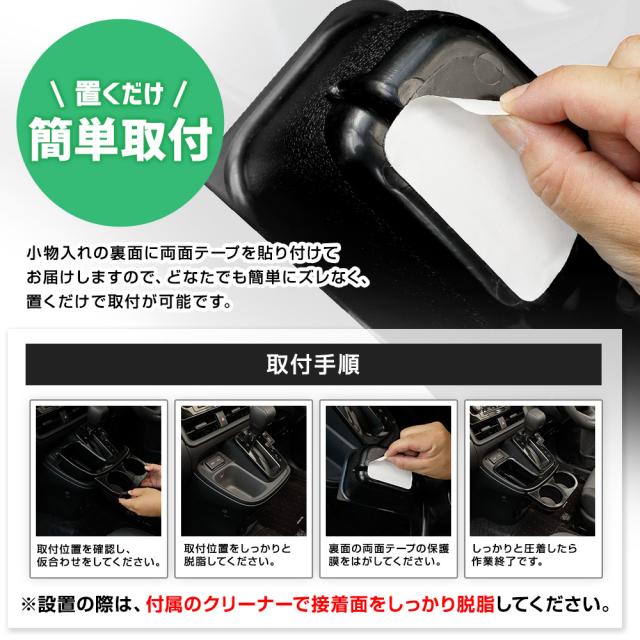 \ 置くだけ /
簡単取付

小物入れの裏面に両面テープを貼り付けてお届けしますので、どなたでも簡単にズレなく、置くだけで取付が可能です。

取付手順

取付位置を確認し、仮合わせをしてください。

取付位置をしっかりと脱脂してください。

裏面の両面テープの保護膜をはがしてください。

しっかりと圧着したら作業終了です。

※設置の際は、付属のクリーナーで接着面をしっかり脱脂してください。