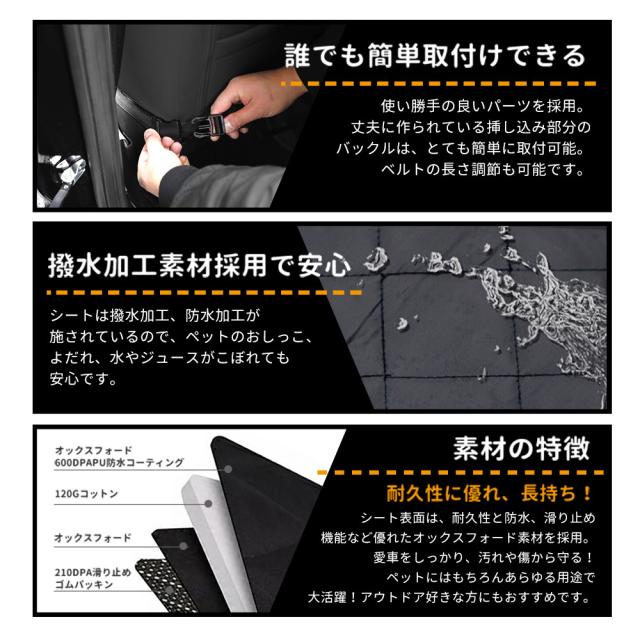 誰でも簡単取付けできる

使い勝手の良いパーツを採用。
丈夫に作られている挿し込み部分の
バックルは、とても簡単に取付可能。
ベルトの長さ調節も可能です。

撥水加工素材採用で安心

シートは撥水加工、防水加工が
施されているので、ペットのおしっこ、
よだれ、水やジュースがこぼれても
安心です。

オックスフォード
600DPAPU防水コーティング

120Gコットン

オックスフォード

210DPA滑り止め
ゴムパッキン

素材の特徴

耐久性に優れ、長持ち！

シート表面は、耐久性と防水、滑り止め
機能など優れたオックスフォード素材を採用。
愛車をしっかり、汚れや傷から守る！
ペットにはもちろんあらゆる用途で
大活躍！アウトドア好きな方にもおすすめです。