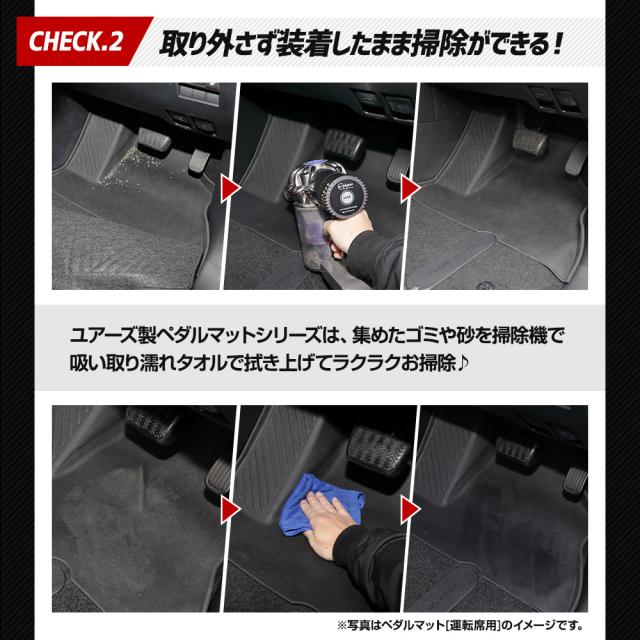 CHECK.2 取り外さず装着したまま掃除ができる!

ユアーズ製ペダルマットシリーズは、集めたゴミや砂を掃除機で吸い取り濡れタオルで拭き上げてラクラクお掃除♪

※写真はペダルマット[運転席用]のイメージです。