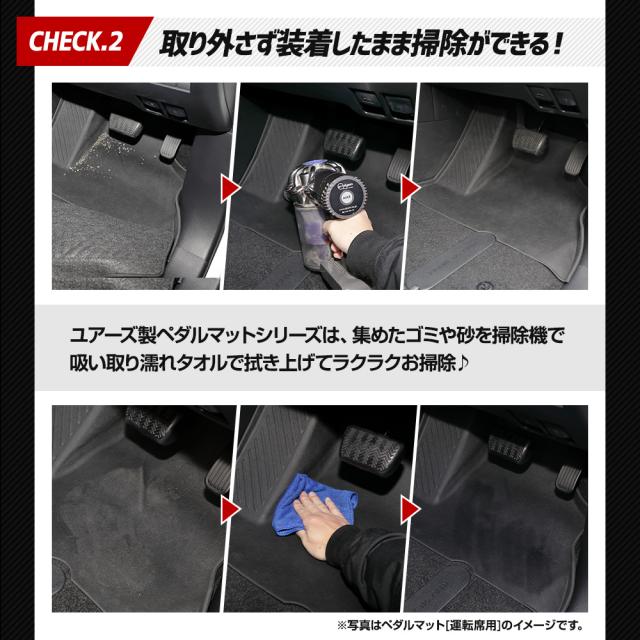 CHECK.2 取り外さず装着したまま掃除ができる！

ユアーズ製ペダルマットシリーズは、集めたゴミや砂を掃除機で吸い取り濡れタオルで拭き上げてラクラクお掃除♪

※写真はペダルマット[運転席用]のイメージです。