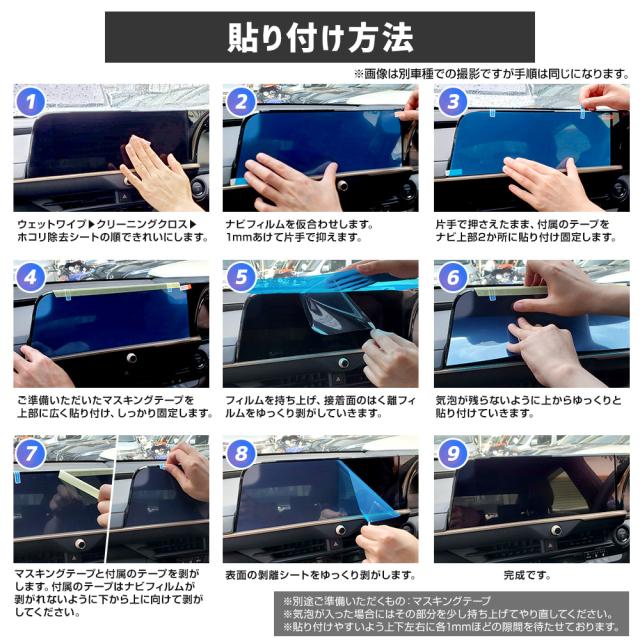 貼り付け方法

※画像は別車種での撮影ですが手順は同じになります。

1
ウェットワイプ▶クリーニングクロス▶ホコリ除去シートの順できれいにします。

2
ナビフィルムを仮合わせします。1mmあけて片手で抑えます。

3
片手で押さえたまま、付属のテープをナビ上部2か所に貼り付け固定します。

4
ご準備いただいたマスキングテープを上部に広く貼り付け、しっかり固定します。

5
フィルムを持ち上げ、接着面のはく離フィルムをゆっくり剥がしていきます。

6
気泡が残らないように上からゆっくりと貼り付けていきます。

7
マスキングテープと付属のテープを剥がします。付属のテープはナビフィルムが剥がれないように下から上に向けて剥がしてください。

8
表面の剥離シートをゆっくり剥がします。

9
完成です。

※別途ご準備いただくもの：マスキングテープ
※気泡が入った場合にはその部分を少し持ち上げてやり直してください。
※貼り付けやすいよう上下左右に各1mmほどの隙間を持たせております。