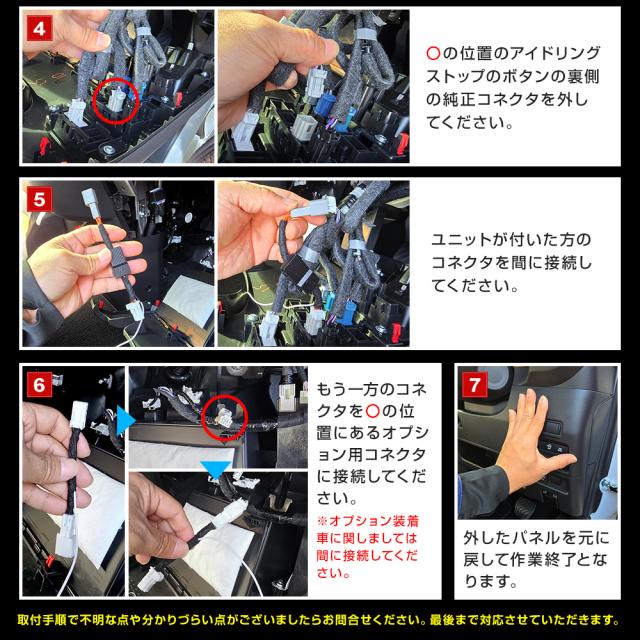 4

○の位置のアイドリングストップのボタンの裏側の純正コネクタを外してください。

5

ユニットが付いた方のコネクタを間に接続してください。

6

もう一方のコネクタを○の位置にあるオプション用コネクタに接続してください。

※オプション装着車に関しましては間に接続してください。

7

外したパネルを元に戻して作業終了となります。

取付手順で不明な点や分かりづらい点がございましたらお問合せください。最後まで対応させていただきます。