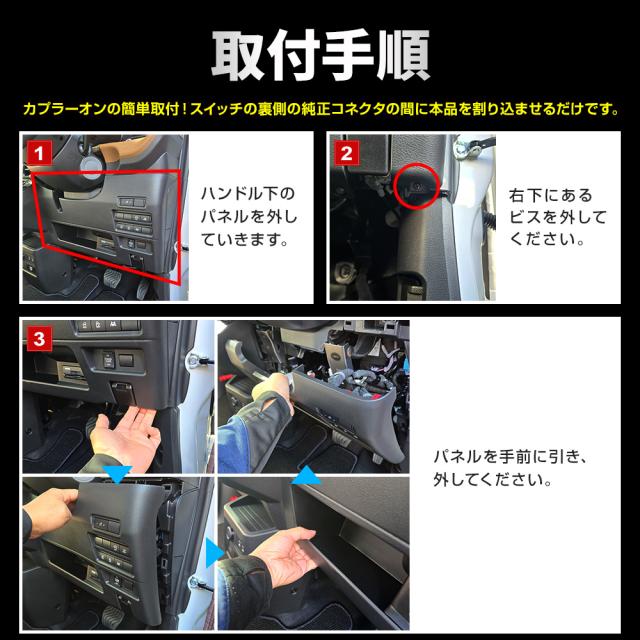 取付手順

カプラーオンの簡単取付！スイッチの裏側の純正コネクタの間に本品を割り込ませるだけです。

1

ハンドル下のパネルを外していきます。

2

右下にあるビスを外してください。

3

パネルを手前に引き、外してください。