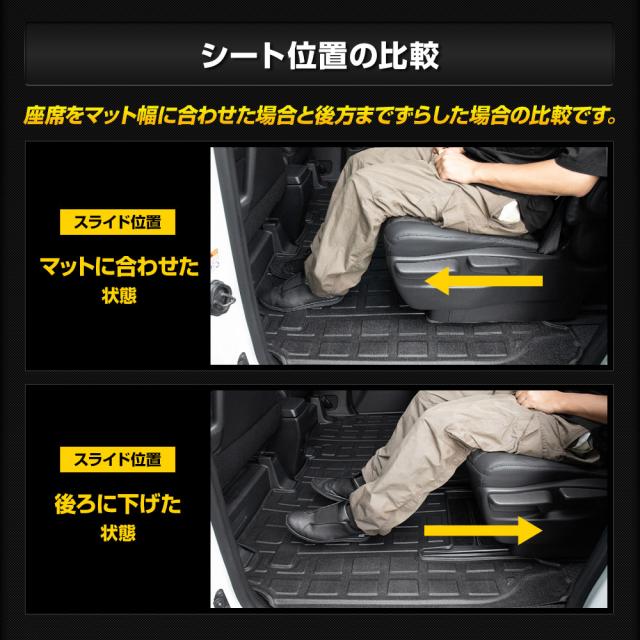 シート位置の比較

座席をマット幅に合わせた場合と後方までずらした場合の比較です。

スライド位置
マットに合わせた
状態

スライド位置
後ろに下げた
状態