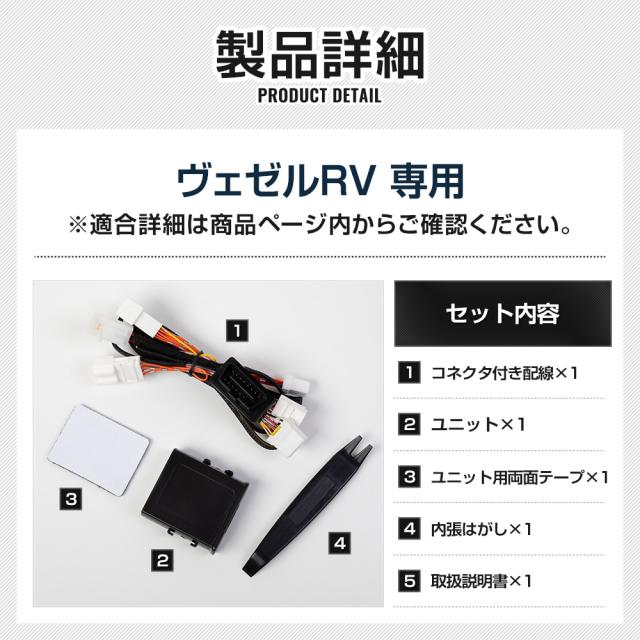 製品詳細
PRODUCT DETAIL

ヴェゼルRV 専用
※適合詳細は商品ページ内からご確認ください。

1

3

2

4

セット内容

1 コネクタ付き配線×1

2 ユニット×1

3 ユニット用両面テープ×1

4 内張はがし×1

5 取扱説明書×1