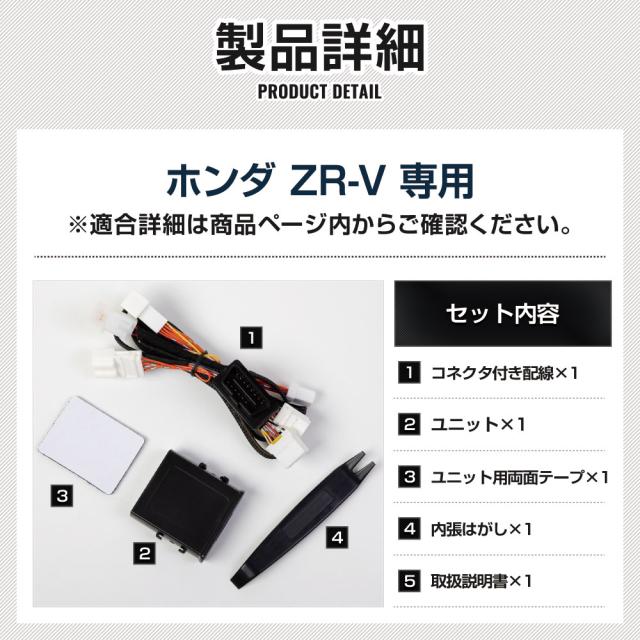 製品詳細
PRODUCT DETAIL

ホンダ ZR-V 専用
※適合詳細は商品ページ内からご確認ください。

1

3

2

4

セット内容

1 コネクタ付き配線×1

2 ユニット×1

3 ユニット用両面テープ×1

4 内張はがし×1

5 取扱説明書×1