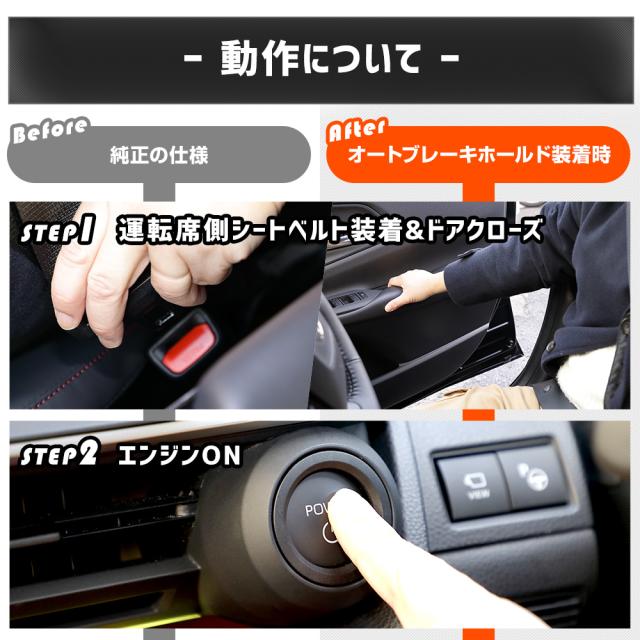 - 動作について -

Before
純正の仕様

After
オートブレーキホールド装着時

STEP1 運転席側シートベルト装着&ドアクローズ

STEP2 エンジンON

POW

VIEW