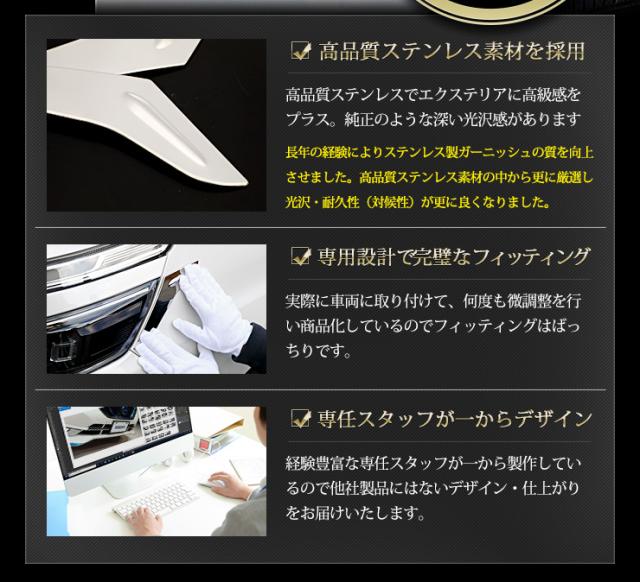 高品質ステンレス素材を採用

高品質ステンレスでエクステリアに高級感をプラス。純正のような深い光沢感があります

長年の経験によりステンレス製ガーニッシュの質を向上させました。高品質ステンレス素材の中から更に厳選し光沢・耐久性（対候性）が更に良くなりました。

専用設計で完璧なフィッティング

実際に車両に取り付けて、何度も微調整を行い商品化しているのでフィッティングはばっちりです。

専任スタッフが一からデザイン

経験豊富な専任スタッフが一から製作しているので他社製品にはないデザイン・仕上がりをお届けいたします。