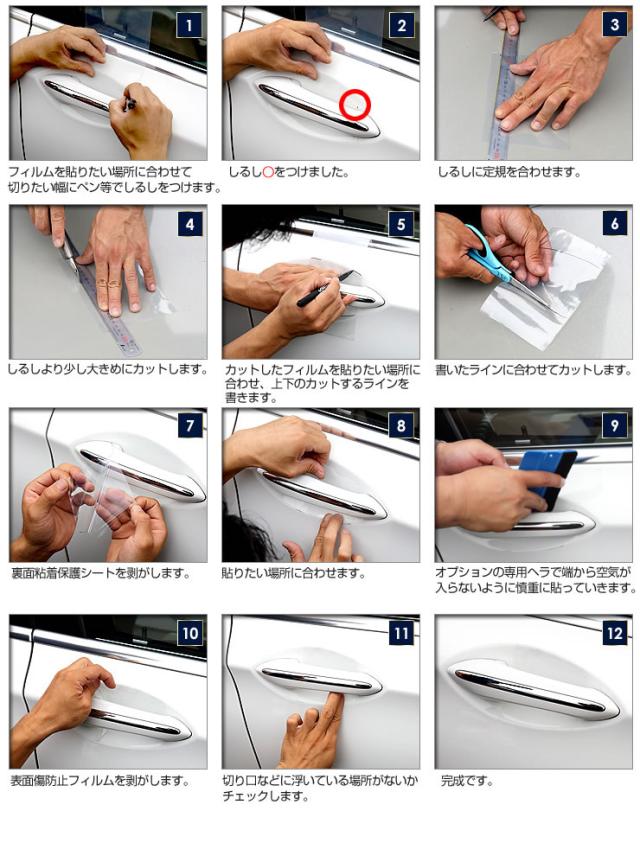 1
フィルムを貼りたい場所に合わせて切りたい幅にペン等でしるしをつけます。

2
しるし○をつけました。

3
しるしに定規を合わせます。

4
しるしより少し大きめにカットします。

5
カットしたフィルムを貼りたい場所に合わせ、上下のカットするラインを書きます。

6
書いたラインに合わせてカットします。

7
裏面粘着保護シートを剥がします。

8
貼りたい場所に合わせます。

9
オプションの専用ヘラで端から空気が入らないように慎重に貼っていきます。

10
表面傷防止フィルムを剥がします。

11
切り口などに浮いている場所がないかチェックします。

12
完成です。