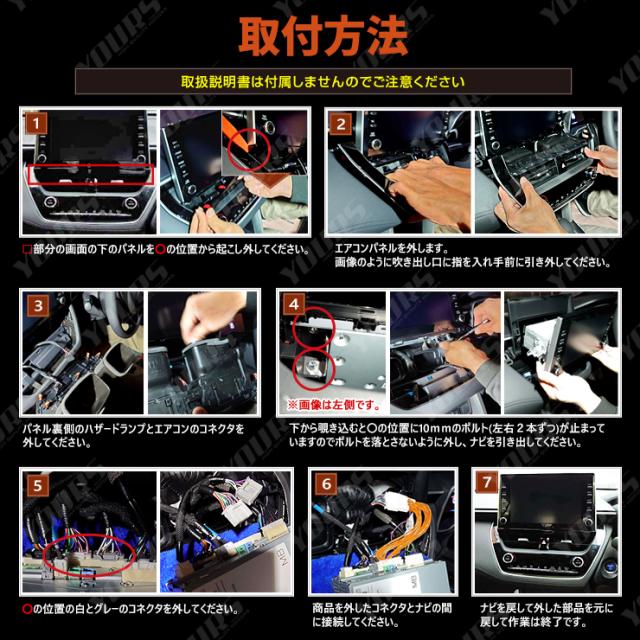 取付方法

取扱説明書は付属しませんのでご注意ください

1

□部分の画面の下のパネルを○の位置から起こし外してください。

2

エアコンパネルを外します。
画像のように吹き出し口に指を入れ手前に引き外してください。

3

パネル裏側のハザードランプとエアコンのコネクタを外してください。

4

※画像は左側です。

下から覗き込むと○の位置に10mmのボルト(左右２本ずつ)が止まっていますのでボルトを落とさないように外し、ナビを引き出してください。

5

○の位置の白とグレーのコネクタを外してください。

6

商品を外したコネクタとナビの間に接続してください。

7

ナビを戻して外した部品を元に戻して作業は終了です。

YOURS