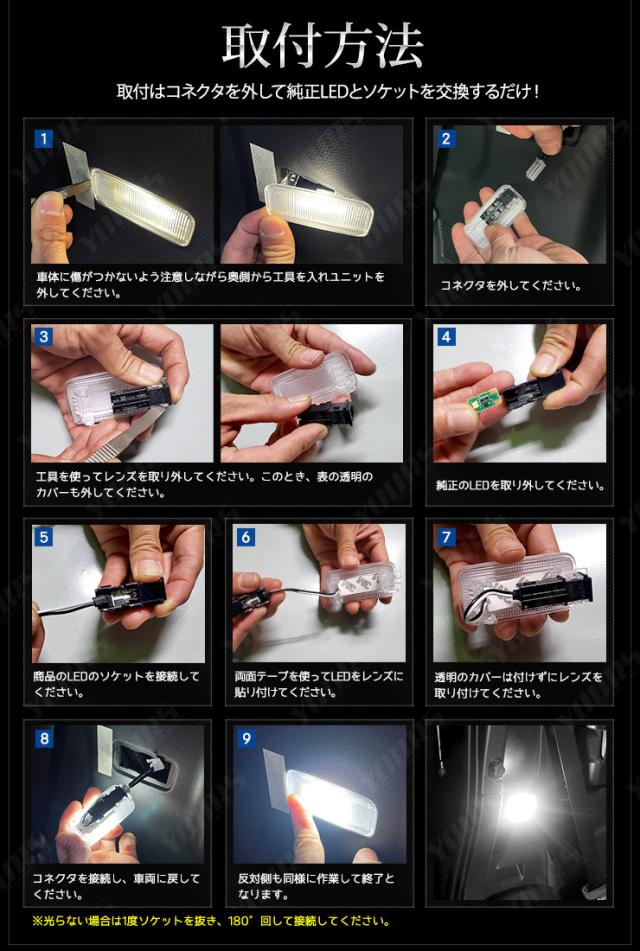 取付方法

取付はコネクタを外して純正LEDとソケットを交換するだけ！

1

車体に傷がつかないよう注意しながら奥側から工具を入れユニットを外してください。

2

コネクタを外してください。

3

工具を使ってレンズを取り外してください。このとき、表の透明のカバーも外してください。

4

純正のLEDを取り外してください。

5

商品のLEDのソケットを接続してください。

6

両面テープを使ってLEDをレンズに貼り付けてください。

7

透明のカバーは付けずにレンズを取り付けてください。

8

コネクタを接続し、車両に戻してください。

9

反対側も同様に作業して終了となります。

※光らない場合は1度ソケットを抜き、180°回して接続してください。