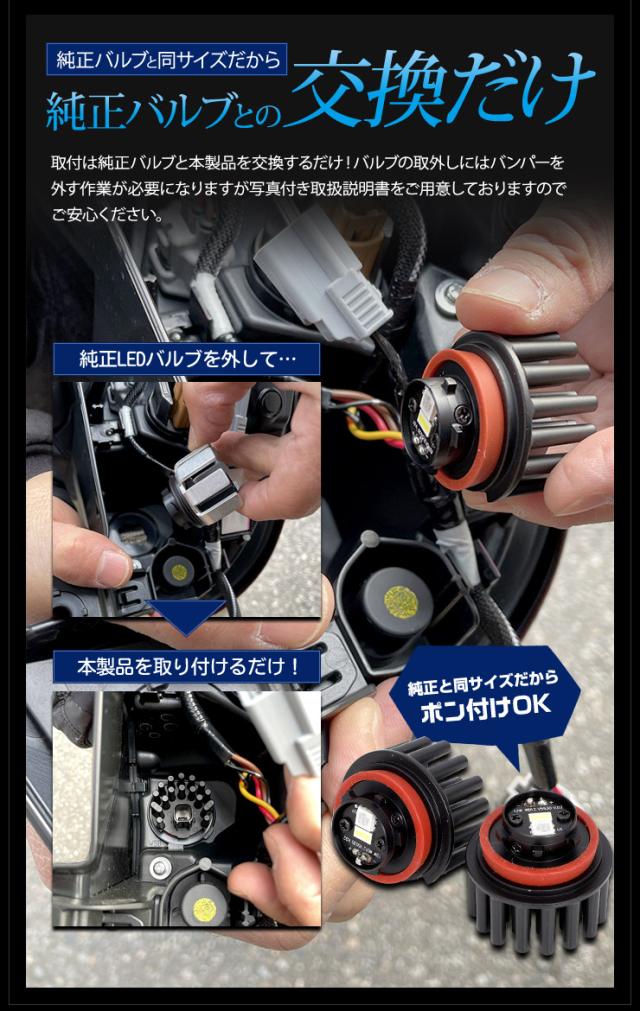 純正バルブと同サイズだから

純正バルブとの交換だけ

取付は純正バルブと本製品を交換するだけ！バルブの取外しにはバンパーを外す作業が必要になりますが写真付き取扱説明書をご用意しておりますのでご安心ください。

純正LEDバルブを外して…

本製品を取り付けるだけ！

純正と同サイズだから
ポン付けOK