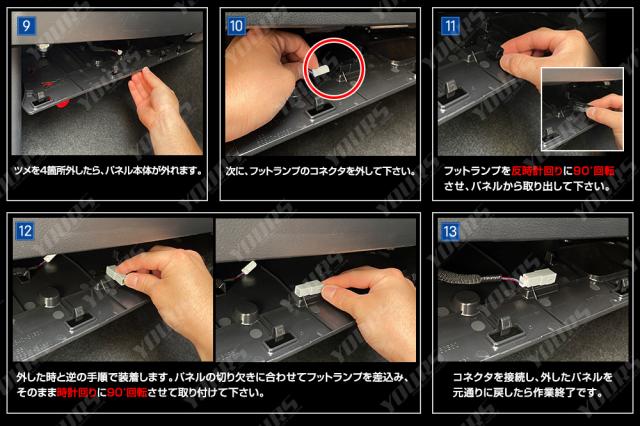 9

ツメを4箇所外したら、パネル本体が外れます。

10

次に、フットランプのコネクタを外して下さい。

11

フットランプを反時計回りに90°回転させ、パネルから取り出して下さい。

12

外した時と逆の手順で装着します。パネルの切り欠きに合わせてフットランプを差込み、そのまま時計回りに90°回転させて取り付けて下さい。

13

コネクタを接続し、外したパネルを元通りに戻したら作業終了です。

YOURS