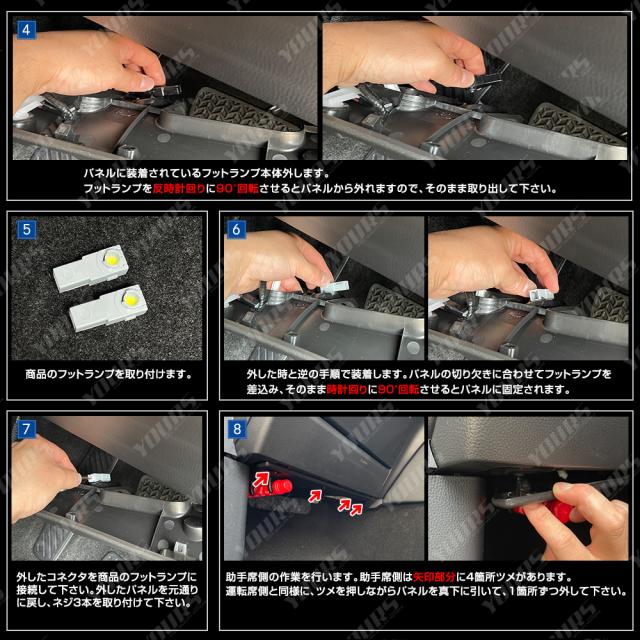 4

パネルに装着されているフットランプ本体外します。
フットランプを反時計回りに90°回転させるとパネルから外れますので、そのまま取り出して下さい。

5

商品のフットランプを取り付けます。

6

外した時と逆の手順で装着します。パネルの切り欠きに合わせてフットランプを差込み、そのまま時計回りに90°回転させるとパネルに固定されます。

7

外したコネクタを商品のフットランプに接続して下さい。外したパネルを元通りに戻し、ネジ3本を取り付けて下さい。

8

助手席側の作業を行います。助手席側は矢印部分に4箇所ツメがあります。
運転席側と同様に、ツメを押しながらパネルを真下に引いて、1箇所ずつ外して下さい。

YOURS