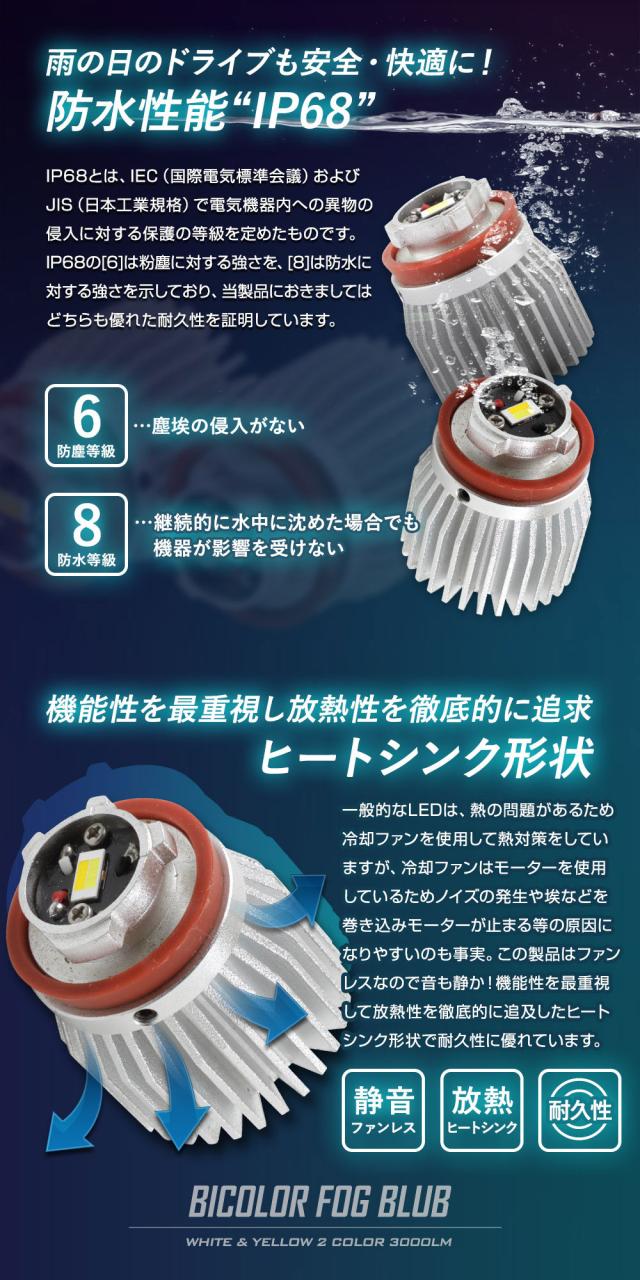 雨の日のドライブも安全・快適に！
防水性能“IP68”

IP68とは、IEC（国際電気標準会議）およびJIS（日本工業規格）で電気機器内への異物の侵入に対する保護の等級を定めたものです。IP68の[6]は粉塵に対する強さを、[8]は防水に対する強さを示しており、当製品におきましてはどちらも優れた耐久性を証明しています。

6
防塵等級
…塵埃の侵入がない

8
防水等級
…継続的に水中に沈めた場合でも機器が影響を受けない

機能性を最重視し放熱性を徹底的に追求
ヒートシンク形状

一般的なLEDは、熱の問題があるため冷却ファンを使用して熱対策をしていますが、冷却ファンはモーターを使用しているためノイズの発生や埃などを巻き込みモーターが止まる等の原因になりやすいのも事実。この製品はファンレスなので音も静か！機能性を最重視して放熱性を徹底的に追及したヒートシンク形状で耐久性に優れています。

静音
ファンレス

放熱
ヒートシンク

耐久性

BICOLOR FOG BLUB
WHITE & YELLOW 2 COLOR 3000LM