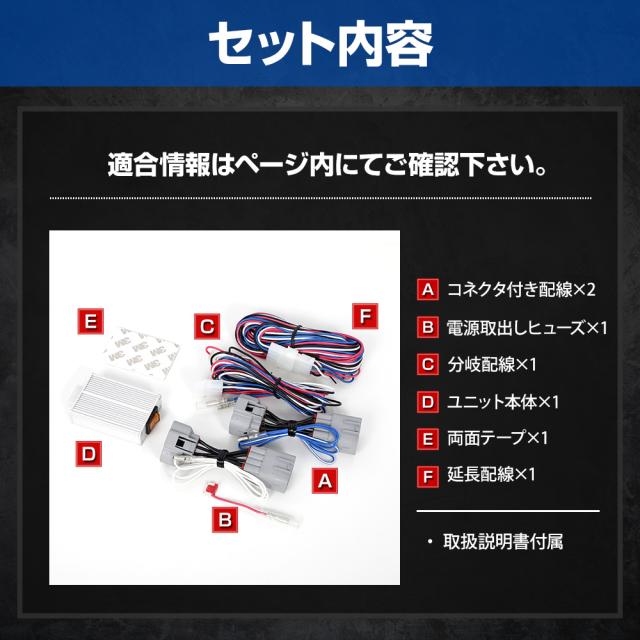 セット内容

適合情報はページ内にてご確認下さい。

E

C

F

D

A

B

A コネクタ付き配線×2

B 電源取出しヒューズ×1

C 分岐配線×1

D ユニット本体×1

E 両面テープ×1

F 延長配線×1

・ 取扱説明書付属