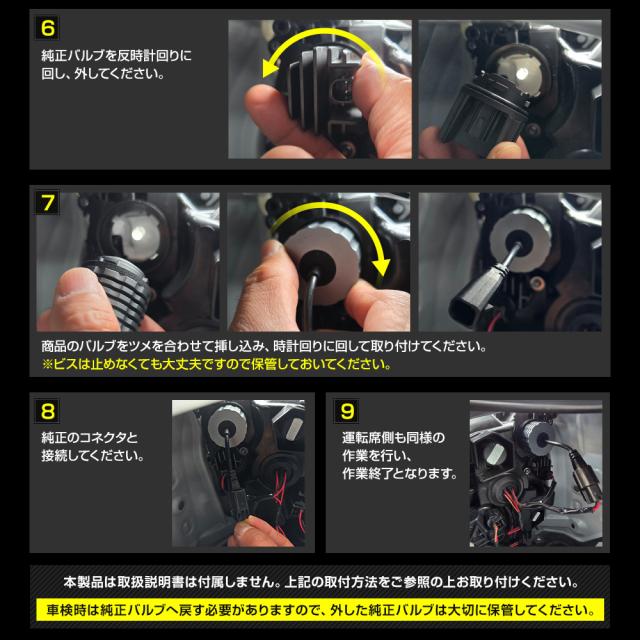 6
純正バルブを反時計回りに回し、外してください。

7
商品のバルブをツメを合わせて挿し込み、時計回りに回して取り付けてください。
※ビスは止めなくても大丈夫ですので保管しておいてください。

8
純正のコネクタと接続してください。

9
運転席側も同様の作業を行い、作業終了となります。

本製品は取扱説明書は付属しません。上記の取付方法をご参照の上お取り付けください。
車検時は純正バルブへ戻す必要がありますので、外した純正バルブは大切に保管してください。