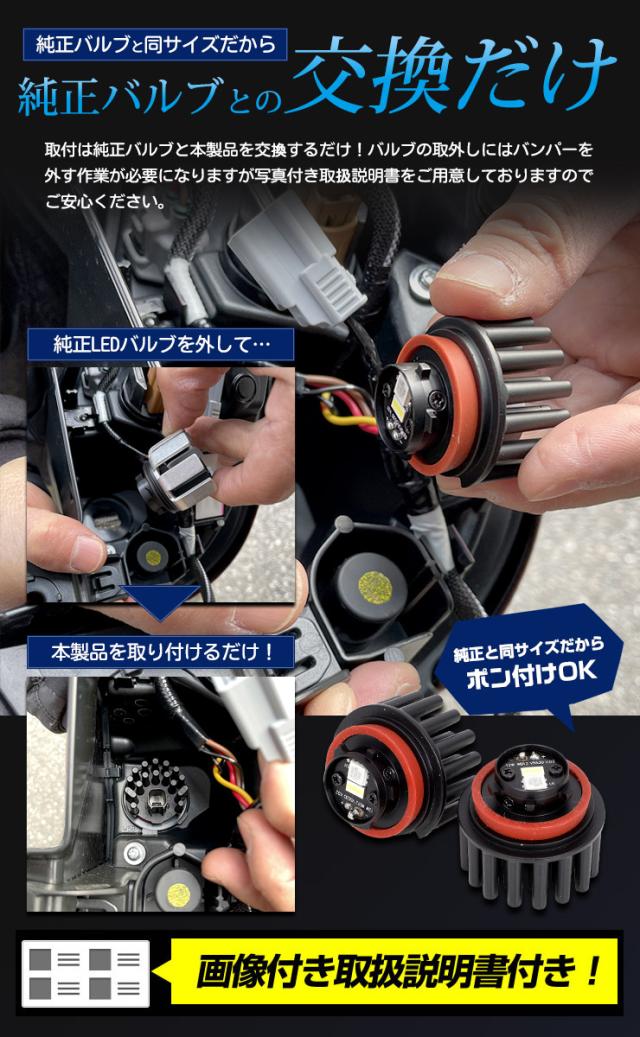 純正バルブと同サイズだから

純正バルブとの交換だけ

取付は純正バルブと本製品を交換するだけ！バルブの取外しにはバンパーを外す作業が必要になりますが写真付き取扱説明書をご用意しておりますのでご安心ください。

純正LEDバルブを外して…

本製品を取り付けるだけ！

純正と同サイズだから
ポン付けOK

画像付き取扱説明書付き！