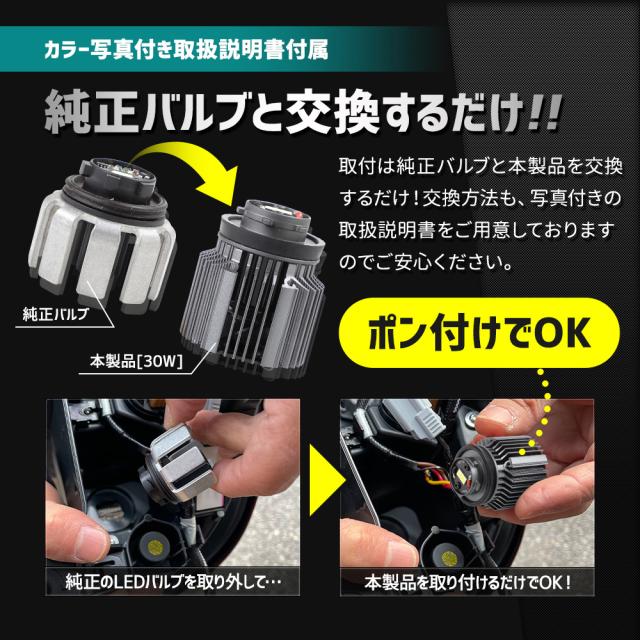 カラー写真付き取扱説明書付属

純正バルブと交換するだけ!!

取付は純正バルブと本製品を交換するだけ！交換方法も、写真付きの取扱説明書をご用意しておりますのでご安心ください。

純正バルブ

本製品[30W]

ポン付けでOK

純正のLEDバルブを取り外して…

本製品を取り付けるだけでOK！