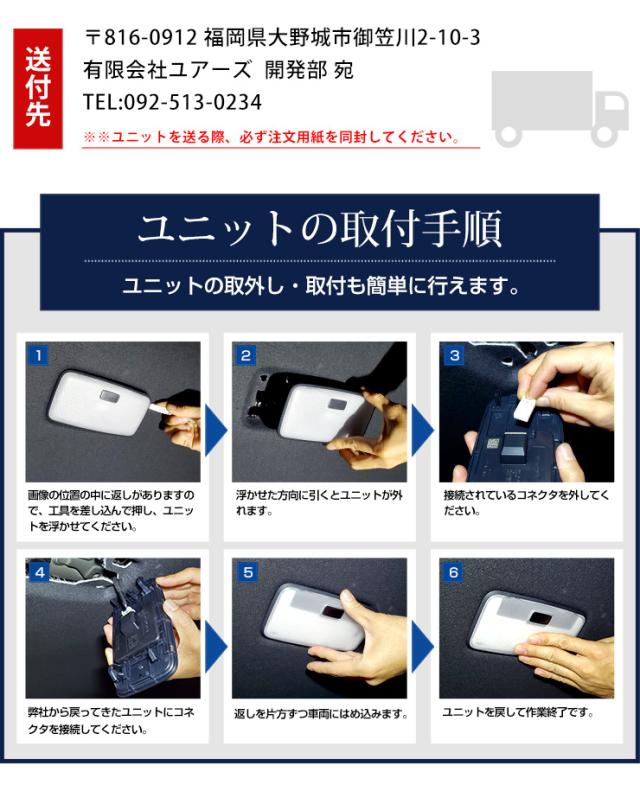 送付先

〒816-0912 福岡県大野城市御笠川2-10-3
有限会社ユアーズ 開発部 宛
TEL:092-513-0234

※※ユニットを送る際、必ず注文用紙を同封してください。

ユニットの取付手順

ユニットの取外し・取付も簡単に行えます。

1
画像の位置の中に返しがありますので、工具を差し込んで押し、ユニットを浮かせてください。

2
浮かせた方向に引くとユニットが外れます。

3
接続されているコネクタを外してください。

4
弊社から戻ってきたユニットにコネクタを接続してください。

5
返しを片方ずつ車両にはめ込みます。

6
ユニットを戻して作業終了です。