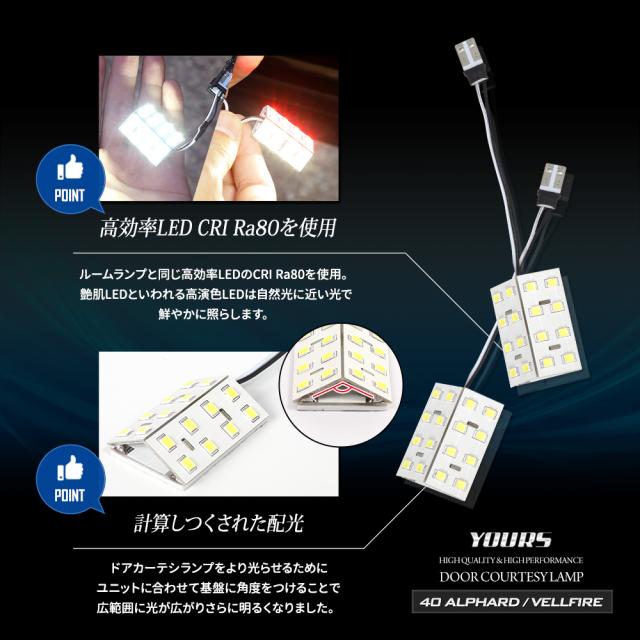 POINT

高効率LED CRI Ra80を使用

ルームランプと同じ高効率LEDのCRI Ra80を使用。
艶肌LEDといわれる高演色LEDは自然光に近い光で
鮮やかに照らします。

POINT

計算しつくされた配光

ドアカーテシランプをより光らせるために
ユニットに合わせて基盤に角度をつけることで
広範囲に光が広がりさらに明るくなりました。

YOURS
HIGH QUALITY & HIGH PERFORMANCE
DOOR COURTESY LAMP
40 ALPHARD / VELLFIRE