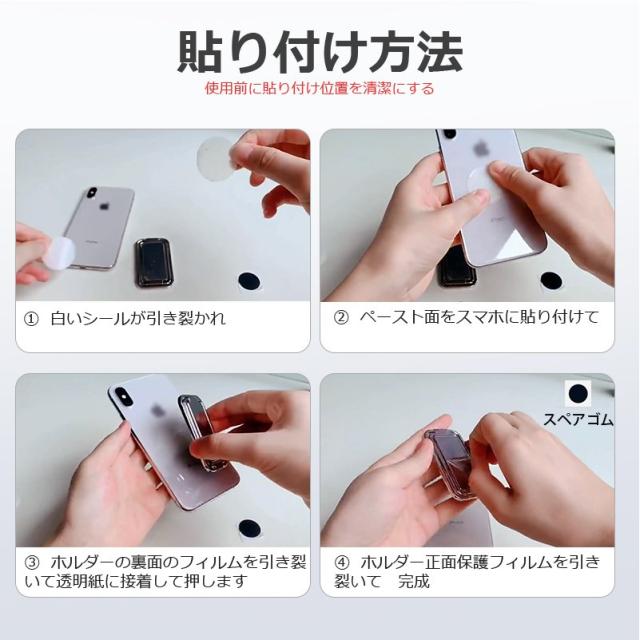 貼り付け方法

使用前に貼り付け位置を清潔にする

① 白いシールが引き裂かれ

② ペースト面をスマホに貼り付けて

③ ホルダーの裏面のフィルムを引き裂いて透明紙に接着して押します

スペアゴム

④ ホルダー正面保護フィルムを引き裂いて　完成