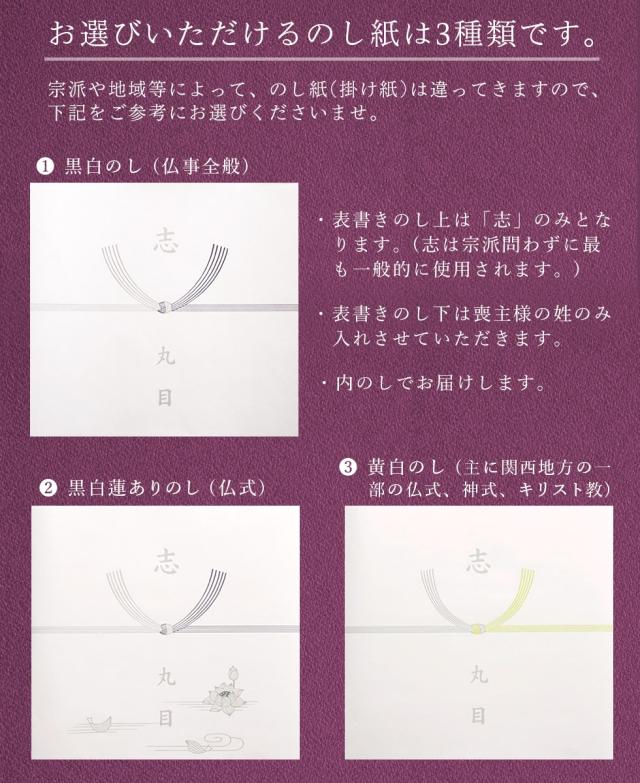 お選びいただけるのし紙は3種類です。

宗派や地域等によって、のし紙(掛け紙)は違ってきますので、下記をご参考にお選びくださいませ。

❶ 黒白のし(仏事全般)

志

丸目

・表書きのし上は「志」のみとなります。(志は宗派問わずに最も一般的に使用されます。)

・表書きのし下は喪主様の姓のみ入れさせていただきます。

・内のしでお届けします。

❷ 黒白蓮ありのし(仏式)

志

丸目

❸ 黄白のし(主に関西地方の一部の仏式、神式、キリスト教)

志

丸目