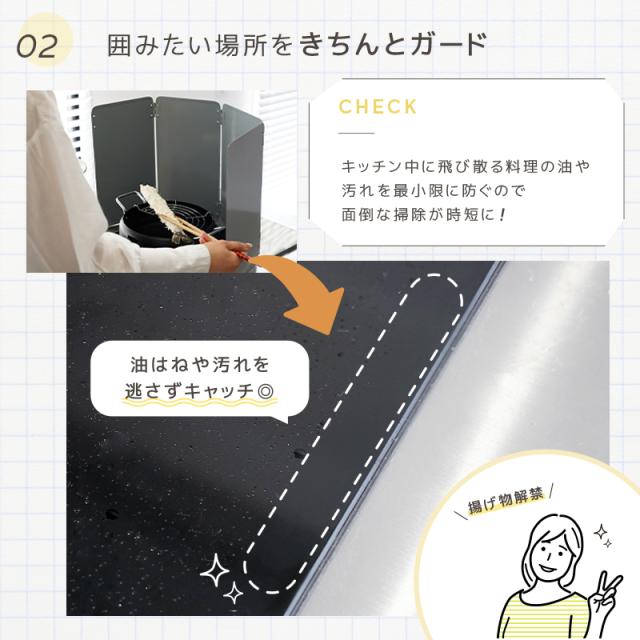 02 囲みたい場所をきちんとガード

CHECK

キッチン中に飛び散る料理の油や汚れを最小限に防ぐので面倒な掃除が時短に！

油はねや汚れを逃さずキャッチ◎

揚げ物解禁