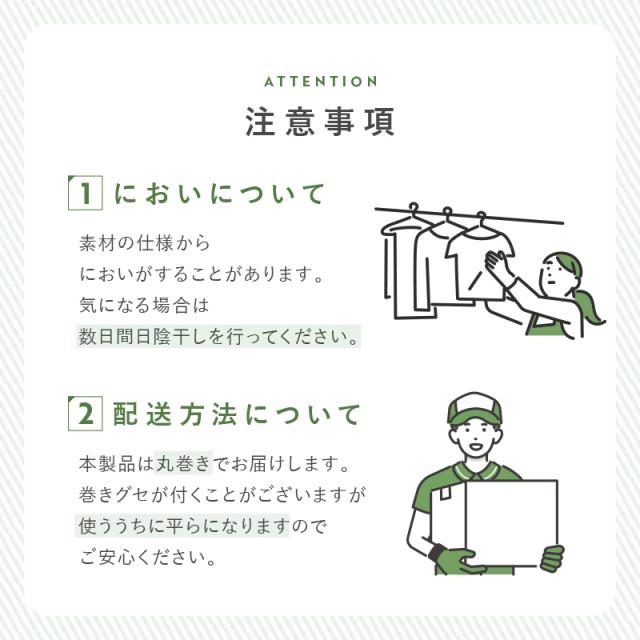 ATTENTION
注意事項

1 においについて

素材の仕様から
においがすることがあります。
気になる場合は
数日間日陰干しを行ってください。

2 配送方法について

本製品は丸巻きでお届けします。
巻きグセが付くことがございますが
使ううちに平らになりますので
ご安心ください。