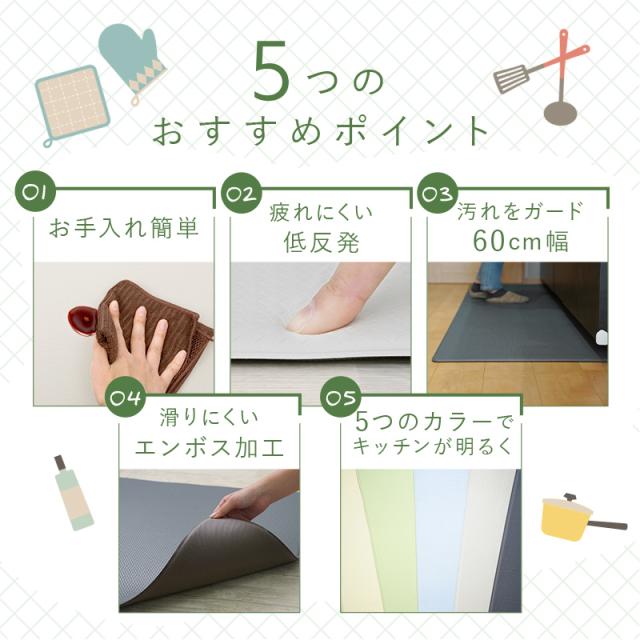 5つの
おすすめポイント

01
お手入れ簡単

02
疲れにくい
低反発

03
汚れをガード
60cm幅

04
滑りにくい
エンボス加工

05
5つのカラーで
キッチンが明るく