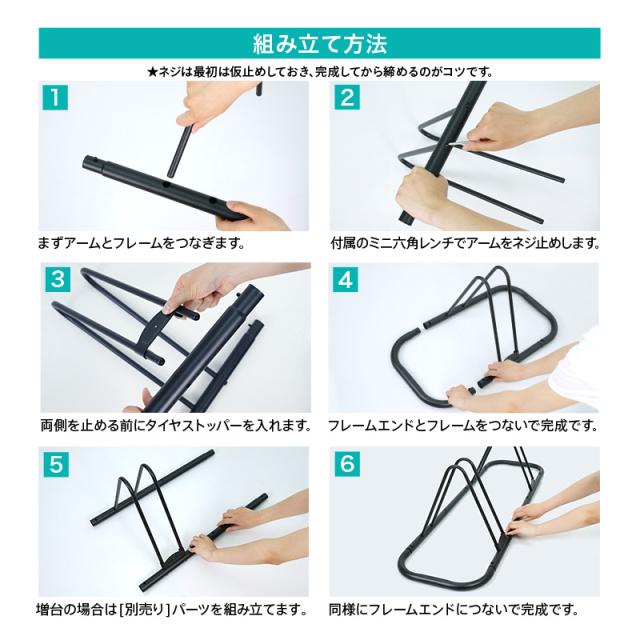 組み立て方法

★ネジは最初は仮止めしておき、完成してから締めるのがコツです。

1

まずアームとフレームをつなぎます。

2

付属のミニ六角レンチでアームをネジ止めします。

3

両側を止める前にタイヤストッパーを入れます。

4

フレームエンドとフレームをつないで完成です。

5

増台の場合は[別売り]パーツを組み立てます。

6

同様にフレームエンドにつないで完成です。