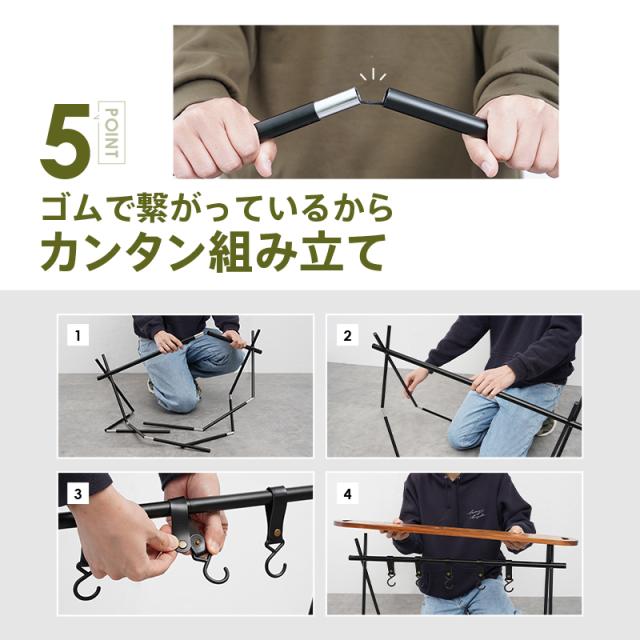 5 POINT

ゴムで繋がっているから
カンタン組み立て

1

2

3

4