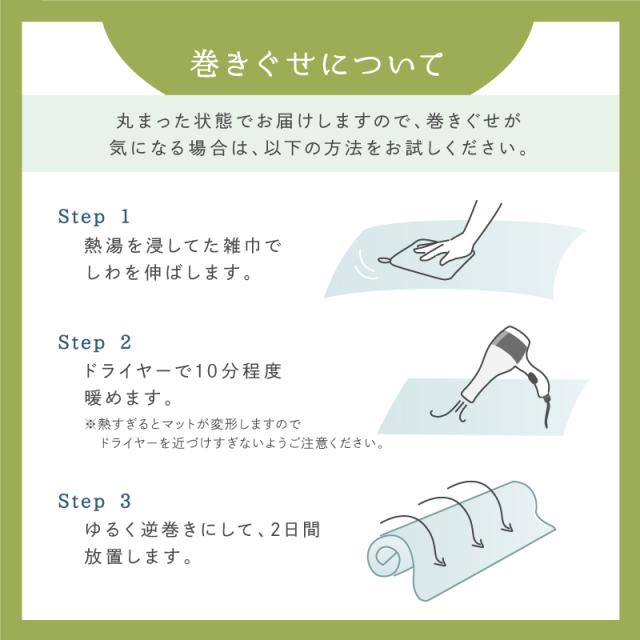 巻きぐせについて

丸まった状態でお届けしますので、巻きぐせが気になる場合は、以下の方法をお試しください。

Step 1
熱湯を浸してた雑巾でしわを伸ばします。

Step 2
ドライヤーで10分程度暖めます。
※熱すぎるとマットが変形しますのでドライヤーを近づけすぎないようご注意ください。

Step 3
ゆるく逆巻きにして、2日間放置します。