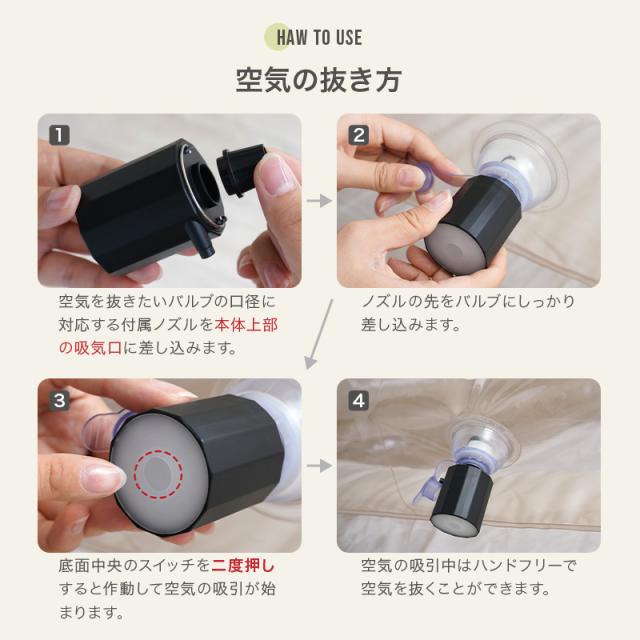 HAW TO USE

空気の抜き方

1

空気を抜きたいバルブの口径に対応する付属ノズルを本体上部の吸気口に差し込みます。

2

ノズルの先をバルブにしっかり差し込みます。

3

底面中央のスイッチを二度押しすると作動して空気の吸引が始まります。

4

空気の吸引中はハンドフリーで空気を抜くことができます。