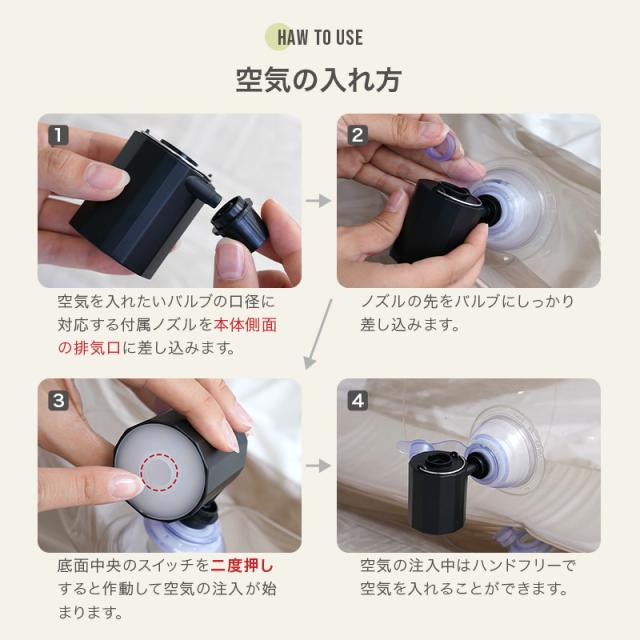 HAW TO USE

空気の入れ方

1

空気を入れたいバルブの口径に対応する付属ノズルを本体側面の排気口に差し込みます。

2

ノズルの先をバルブにしっかり差し込みます。

3

底面中央のスイッチを二度押しすると作動して空気の注入が始まります。

4

空気の注入中はハンドフリーで空気を入れることができます。