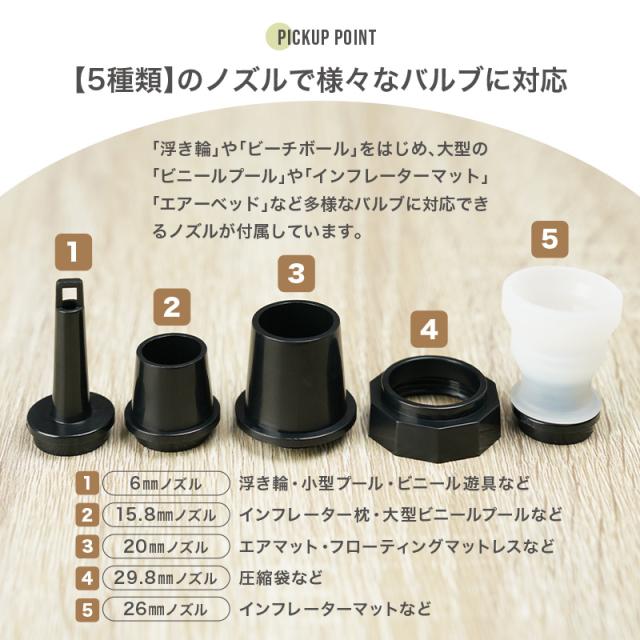 PICKUP POINT

【5種類】のノズルで様々なバルブに対応

「浮き輪」や「ビーチボール」をはじめ、大型の「ビニールプール」や「インフレーターマット」「エアーベッド」など多様なバルブに対応できるノズルが付属しています。

1 2 3 4 5

1 6㎜ノズル 浮き輪・小型プール・ビニール遊具など
2 15.8㎜ノズル インフレーター枕・大型ビニールプールなど
3 20㎜ノズル エアマット・フローティングマットレスなど
4 29.8㎜ノズル 圧縮袋など
5 26㎜ノズル インフレーターマットなど