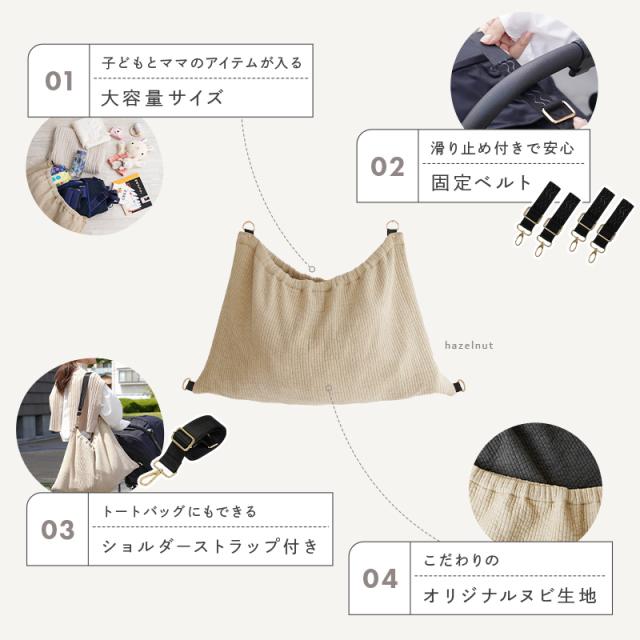 01
子どもとママのアイテムが入る
大容量サイズ

02
滑り止め付きで安心
固定ベルト

hazelnut

03
トートバッグにもできる
ショルダーストラップ付き

04
こだわりの
オリジナルヌビ生地