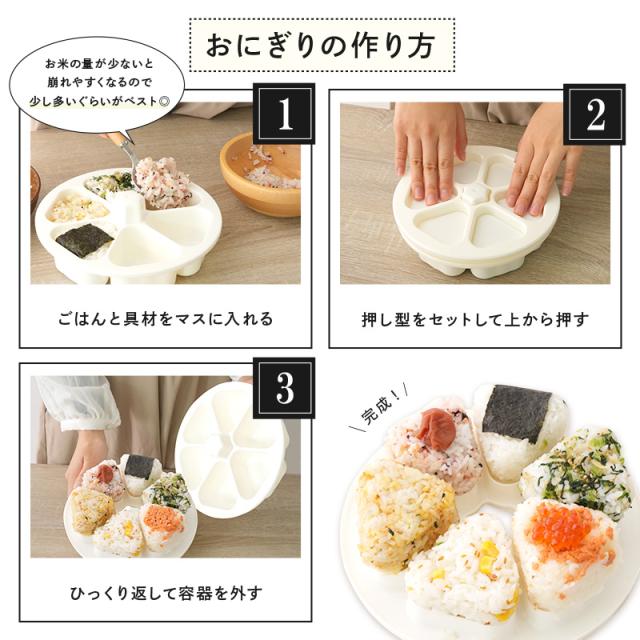 おにぎりの作り方

お米の量が少ないと崩れやすくなるので少し多いぐらいがベスト◎

1

ごはんと具材をマスに入れる

2

押し型をセットして上から押す

3

ひっくり返して容器を外す

完成！