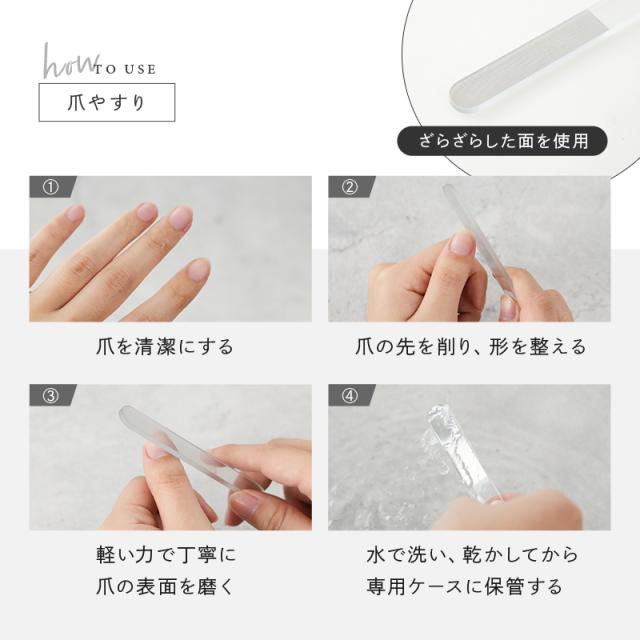 how TO USE

爪やすり

ざらざらした面を使用

①

爪を清潔にする

②

爪の先を削り、形を整える

③

軽い力で丁寧に
爪の表面を磨く

④

水で洗い、乾かしてから
専用ケースに保管する