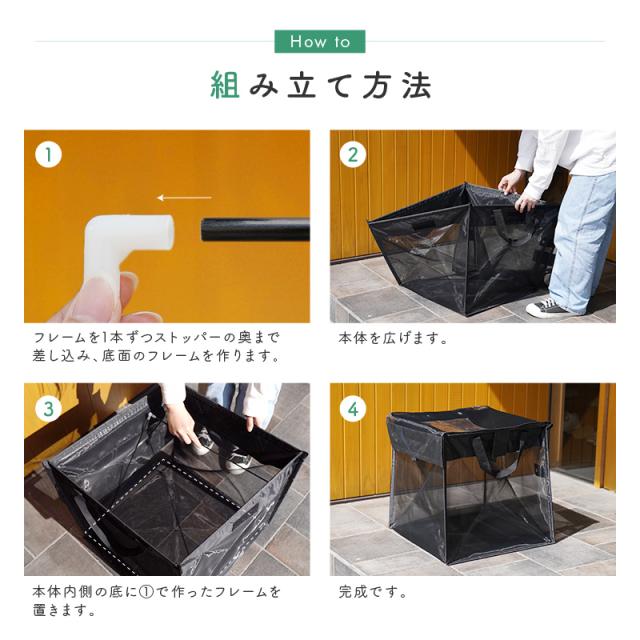 How to

組み立て方法

1

フレームを1本ずつストッパーの奥まで差し込み、底面のフレームを作ります。

2

本体を広げます。

3

本体内側の底に①で作ったフレームを置きます。

4

完成です。