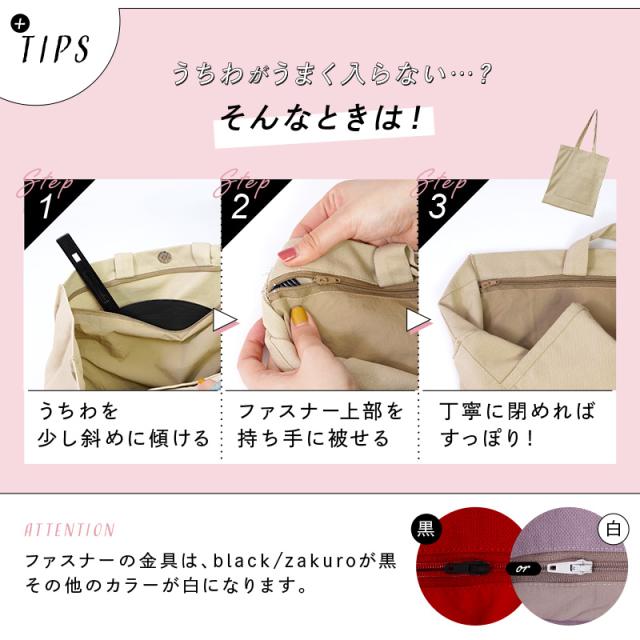 + TIPS

うちわがうまく入らない…？

そんなときは！

Step 1

うちわを
少し斜めに傾ける

Step 2

ファスナー上部を
持ち手に被せる

Step 3

丁寧に閉めれば
すっぽり！

ATTENTION

ファスナーの金具は、black/zakuroが黒
その他のカラーが白になります。

黒

or

白