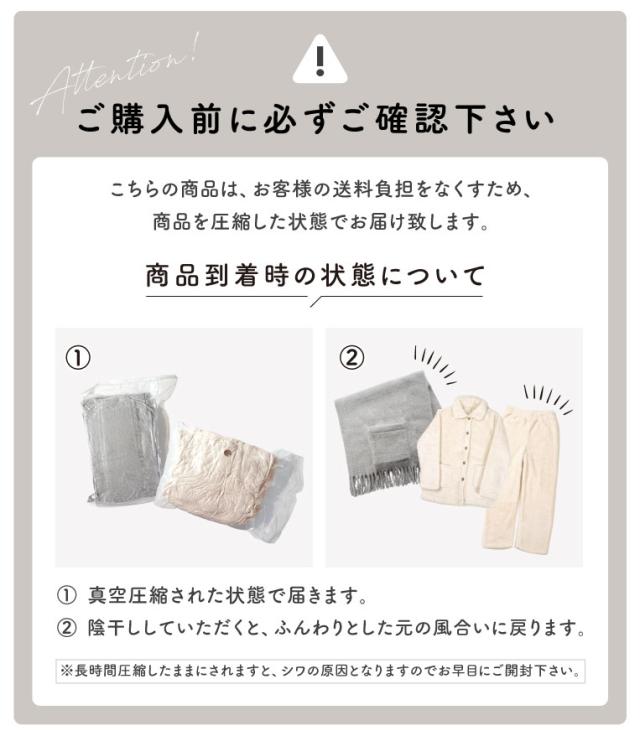 Attention!

ご購入前に必ずご確認下さい

こちらの商品は、お客様の送料負担をなくすため、商品を圧縮した状態でお届け致します。

商品到着時の状態について

①

②

① 真空圧縮された状態で届きます。

② 陰干ししていただくと、ふんわりとした元の風合いに戻ります。

※長時間圧縮したままにされますと、シワの原因となりますのでお早目にご開封下さい。