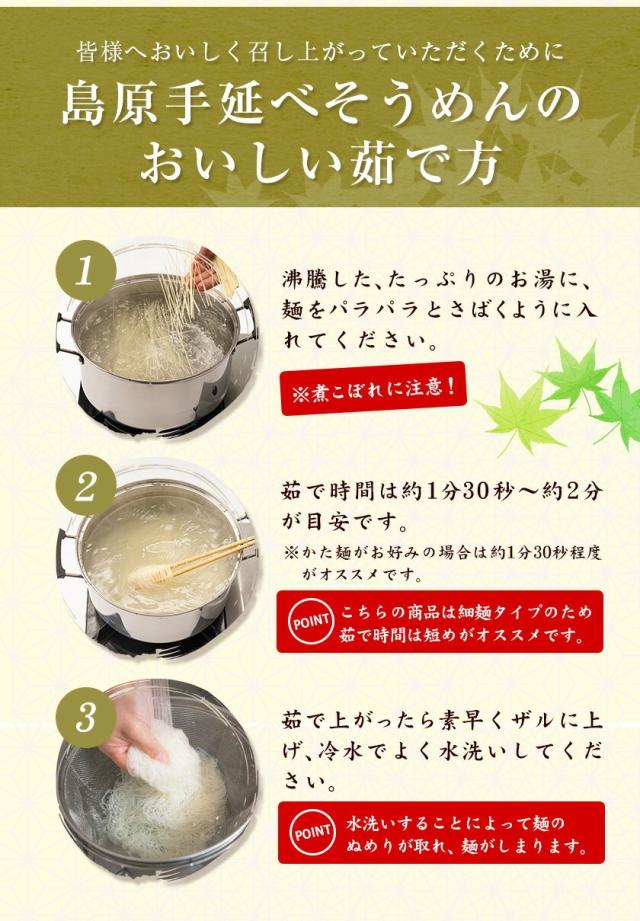 皆様へおいしく召し上がっていただくために

島原手延べそうめんのおいしい茹で方

1

沸騰した、たっぷりのお湯に、麺をパラパラとさばくように入れてください。

※煮こぼれに注意！

2

茹で時間は約1分30秒〜約2分が目安です。

※かた麺がお好みの場合は約1分30秒程度がオススメです。

POINT こちらの商品は細麺タイプのため茹で時間は短めがオススメです。

3

茹で上がったら素早くザルに上げ、冷水でよく水洗いしてください。

POINT 水洗いすることによって麺のぬめりが取れ、麺がしまります。