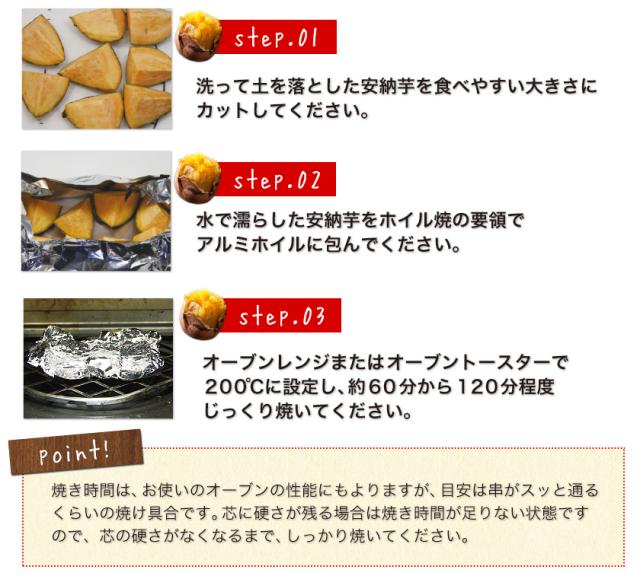 step.01

洗って土を落とした安納芋を食べやすい大きさにカットしてください。

step.02

水で濡らした安納芋をホイル焼の要領でアルミホイルに包んでください。

step.03

オーブンレンジまたはオーブントースターで200℃に設定し、約60分から120分程度じっくり焼いてください。

Point!

焼き時間は、お使いのオーブンの性能にもよりますが、目安は串がスッと通るくらいの焼け具合です。芯に硬さが残る場合は焼き時間が足りない状態ですので、芯の硬さがなくなるまで、しっかり焼いてください。