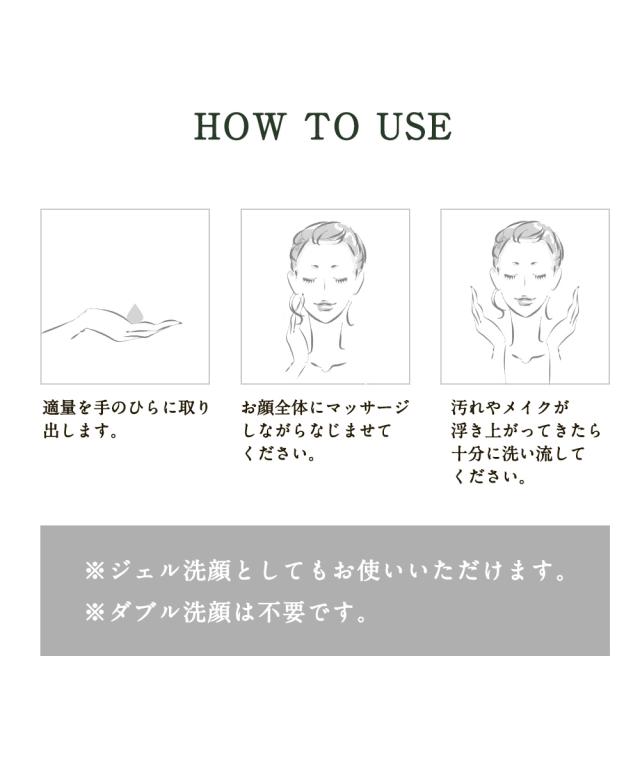 HOW TO USE

適量を手のひらに取り出します。

お顔全体にマッサージしながらなじませてください。

汚れやメイクが浮き上がってきたら十分に洗い流してください。

※ジェル洗顔としてもお使いいただけます。
※ダブル洗顔は不要です。