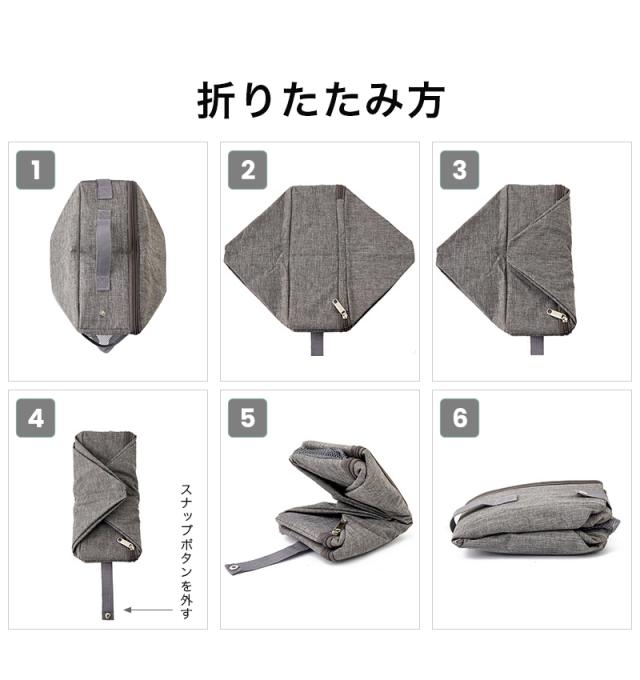 折りたたみ方

1

2

3

4

スナップボタンを外す

5

6